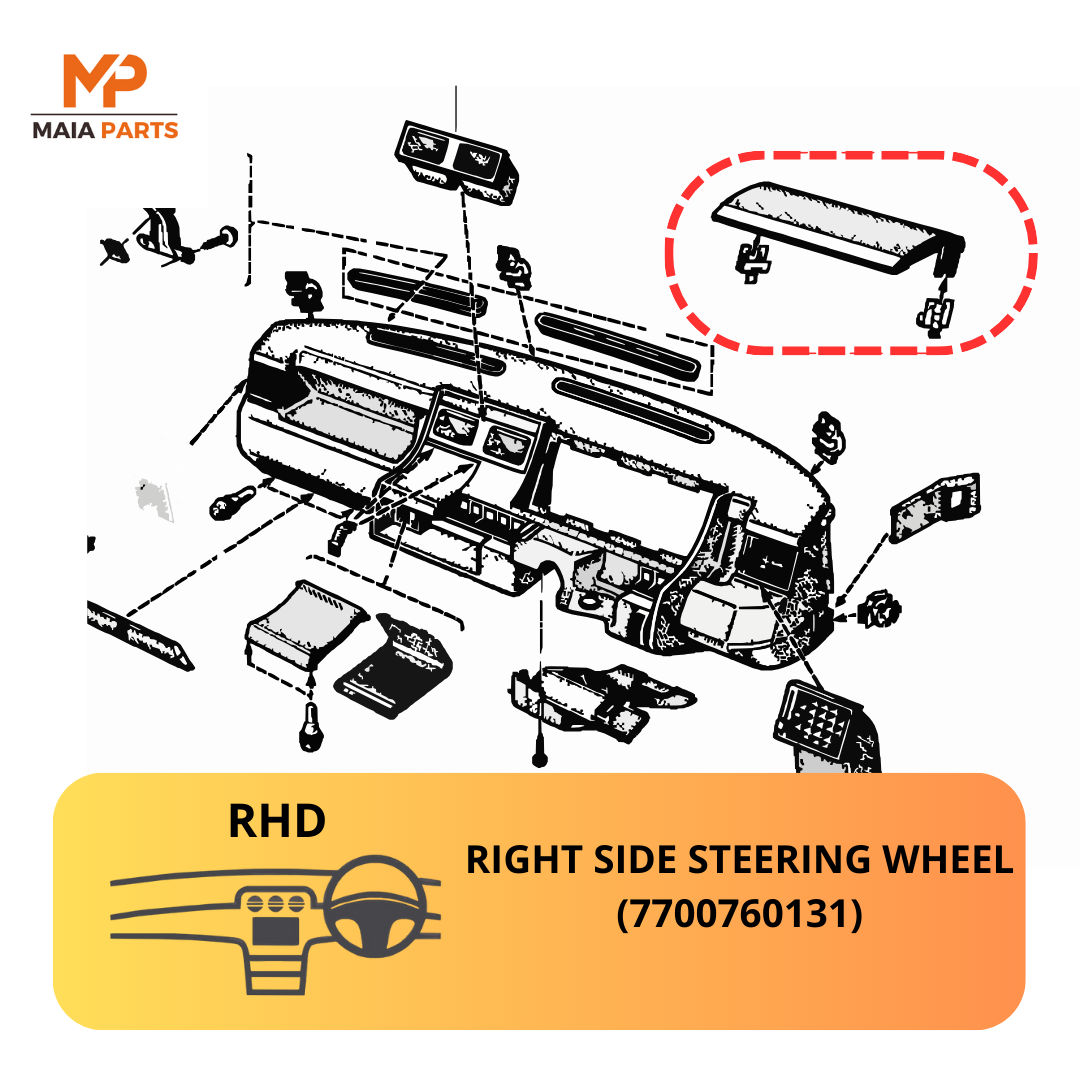 MP
MAIA PARTS

RHD

RIGHT SIDE STEERING WHEEL (7700760131)