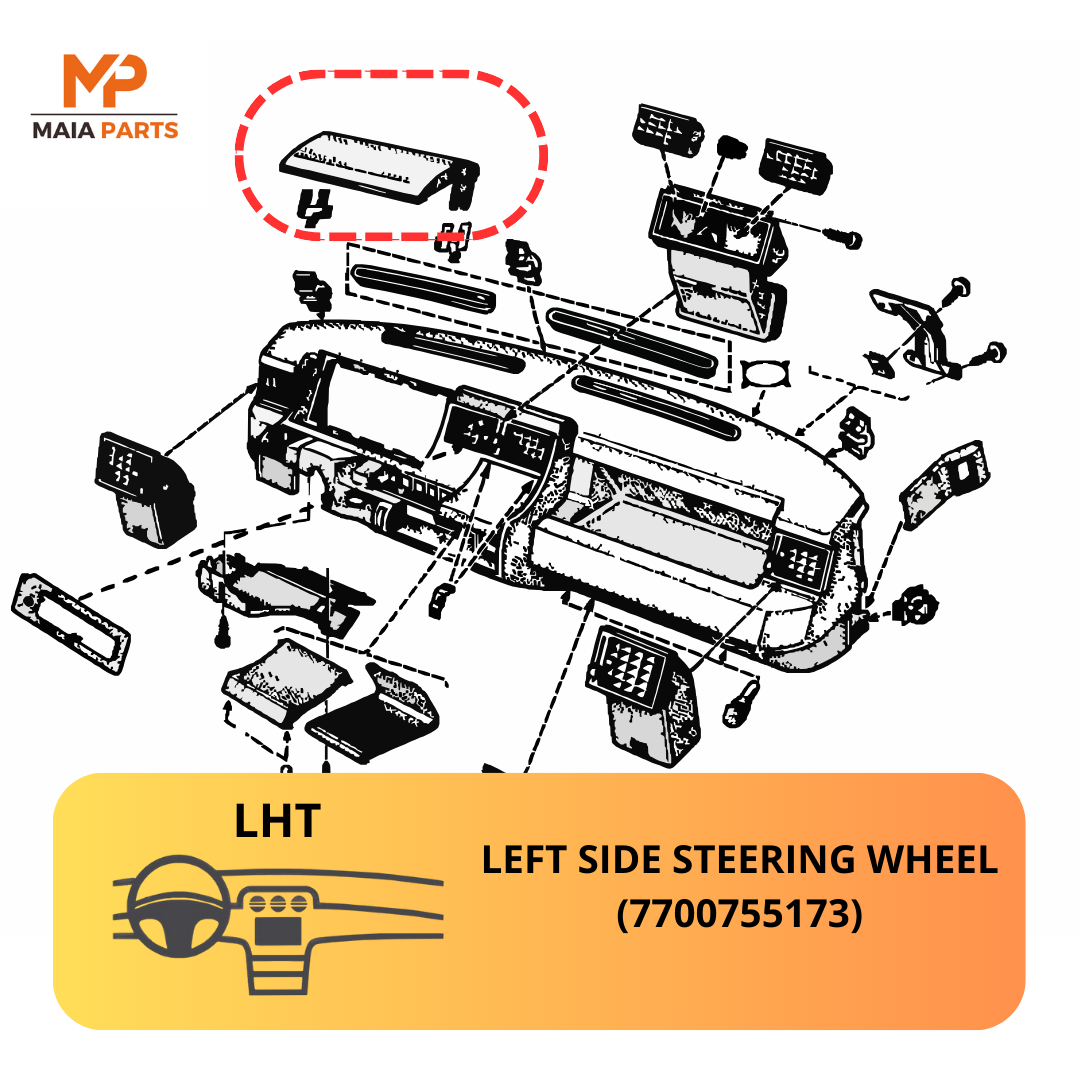 MP
MAIA PARTS

LHT

LEFT SIDE STEERING WHEEL
(7700755173)